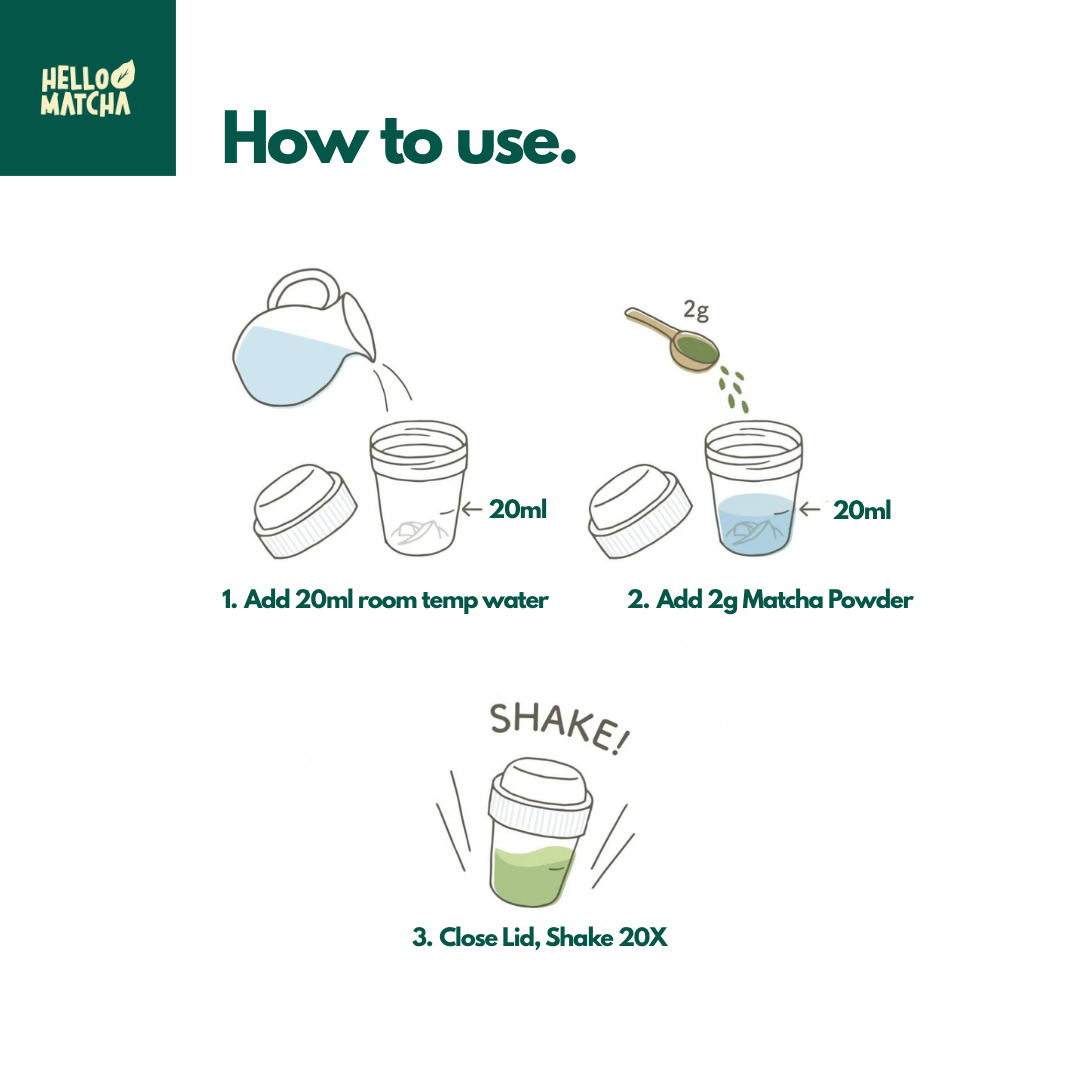 HELLO MATCHA

How to use.

20ml

1. Add 20ml room temp water

2g

20ml

2. Add 2g Matcha Powder

SHAKE!

3. Close Lid, Shake 20X